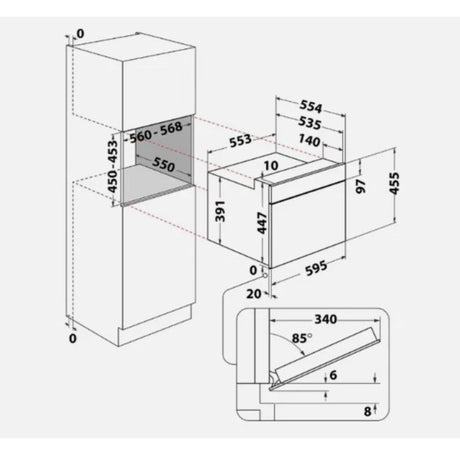 0
560 - 568
450 - 453
550
0
554
535
553
140
10
97
455
391
447
0
595
20
340
85°
6
8