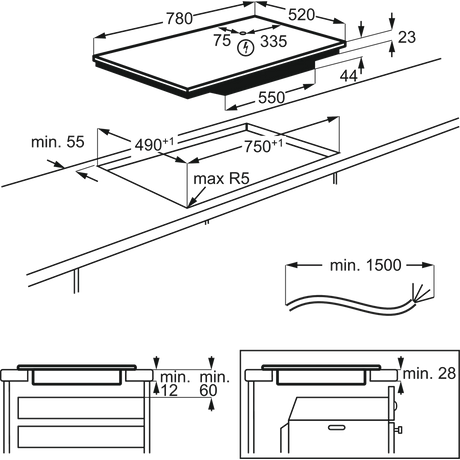 780
520
75
335
23
44
550
min. 55
$490^{+1}$
$750^{+1}$
max R5
min. 1500
min. 12
min. 60
min. 28